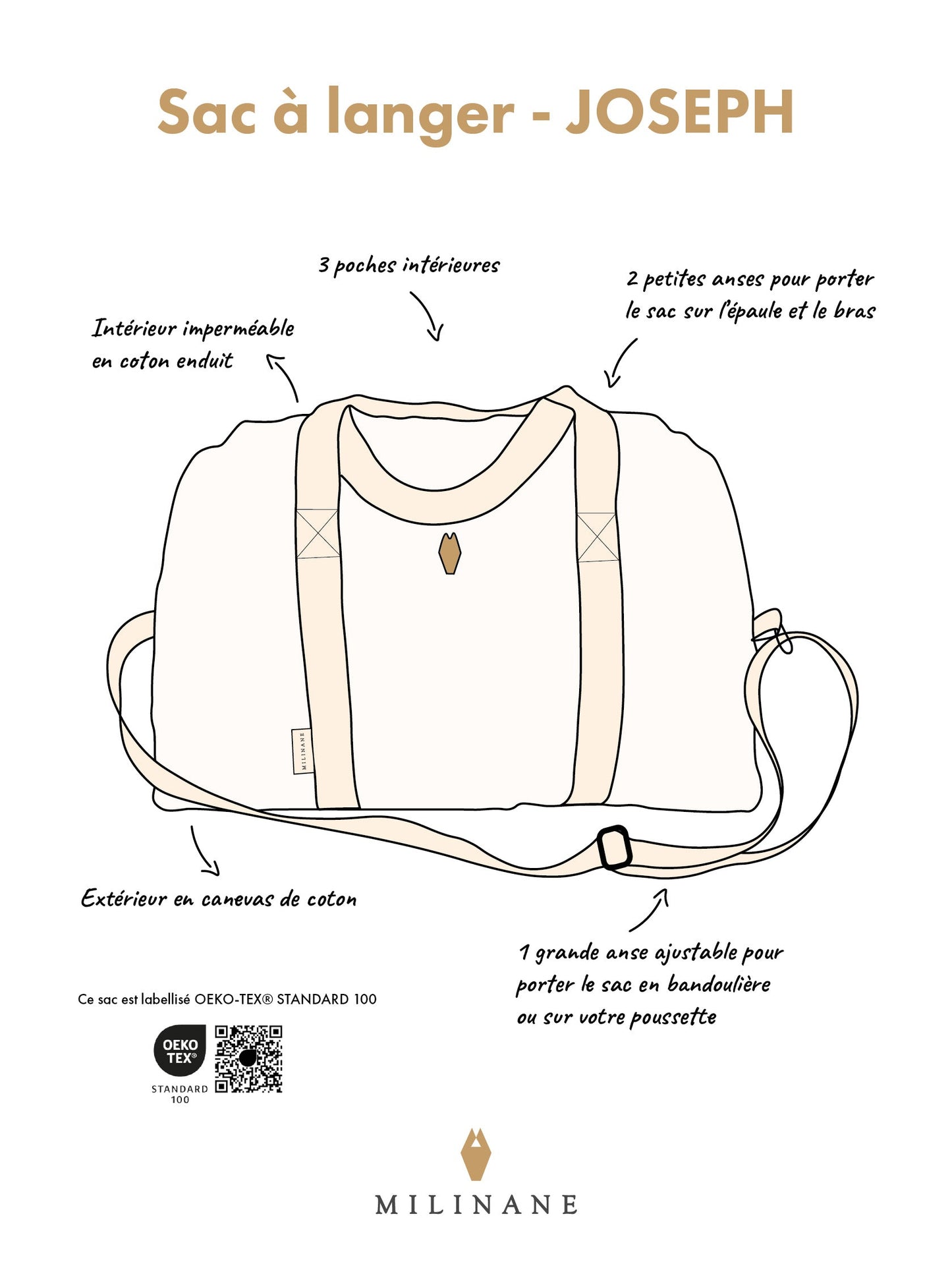 Sac à langer - JOSEPH

3 poches intérieures

2 petites anses pour porter le sac sur l'épaule et le bras

Intérieur imperméable en coton enduit

MILINANE

Extérieur en canevas de coton

1 grande anse ajustable pour porter le sac en bandoulière ou sur votre poussette

Ce sac est labellisé OEKO-TEX® STANDARD 100

OEKO TEX®
STANDARD 100

MILINANE